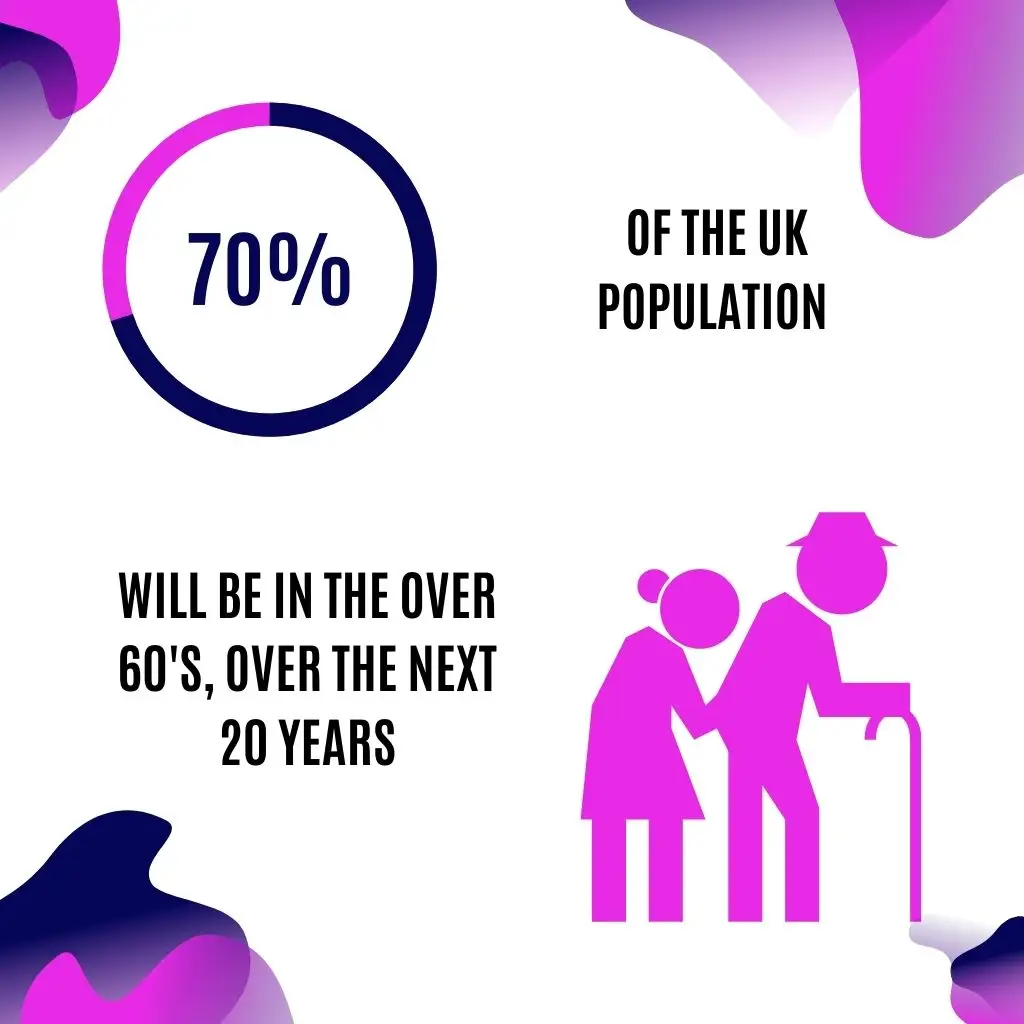 70%

OF THE UK POPULATION

WILL BE IN THE OVER 60'S, OVER THE NEXT 20 YEARS