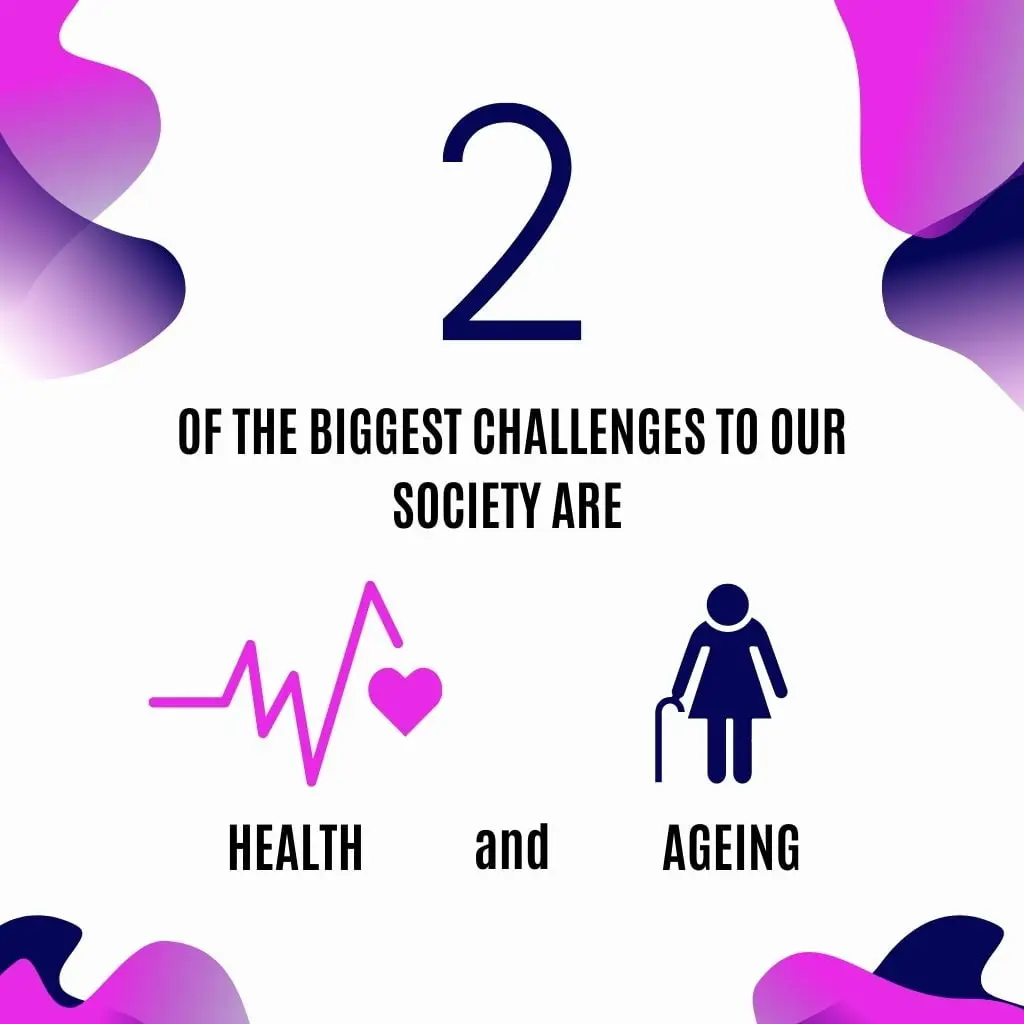 2

OF THE BIGGEST CHALLENGES TO OUR SOCIETY ARE

HEALTH and AGEING