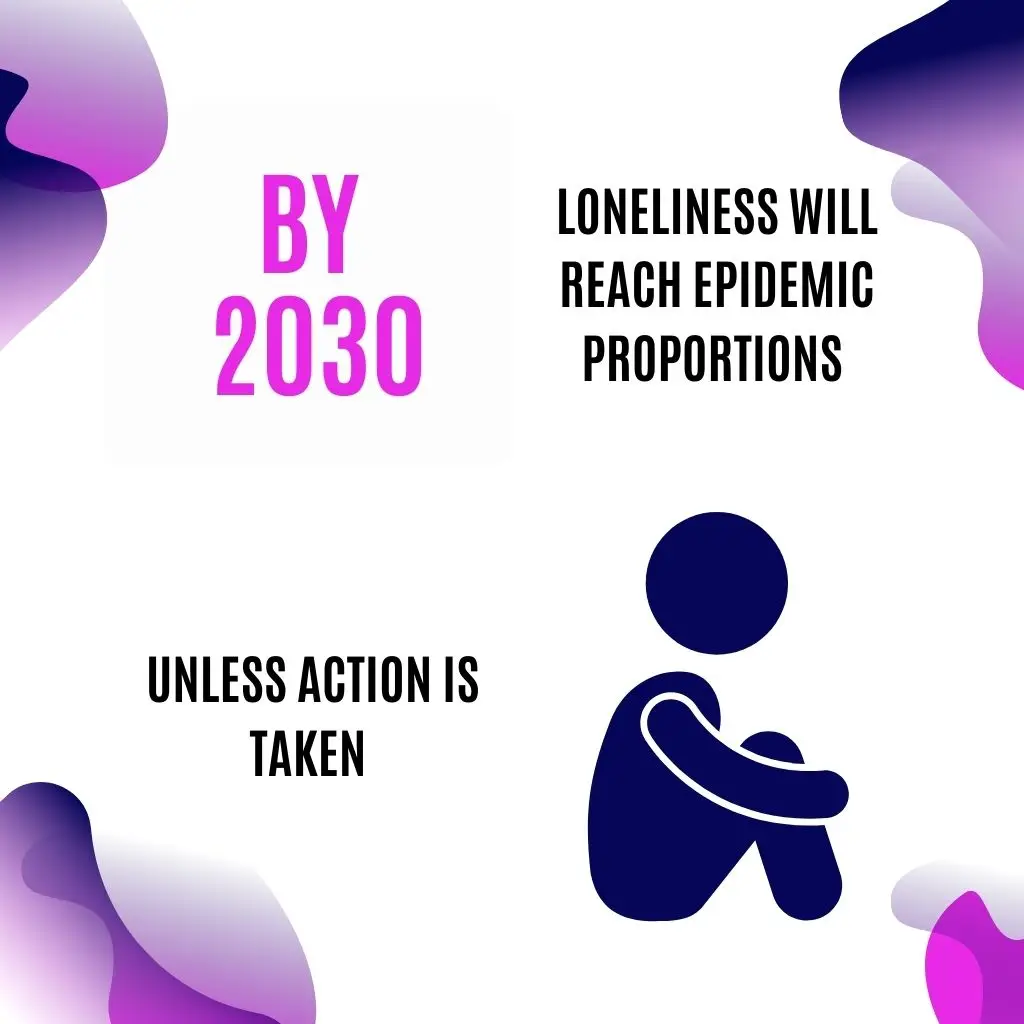 BY 2030

LONELINESS WILL REACH EPIDEMIC PROPORTIONS

UNLESS ACTION IS TAKEN